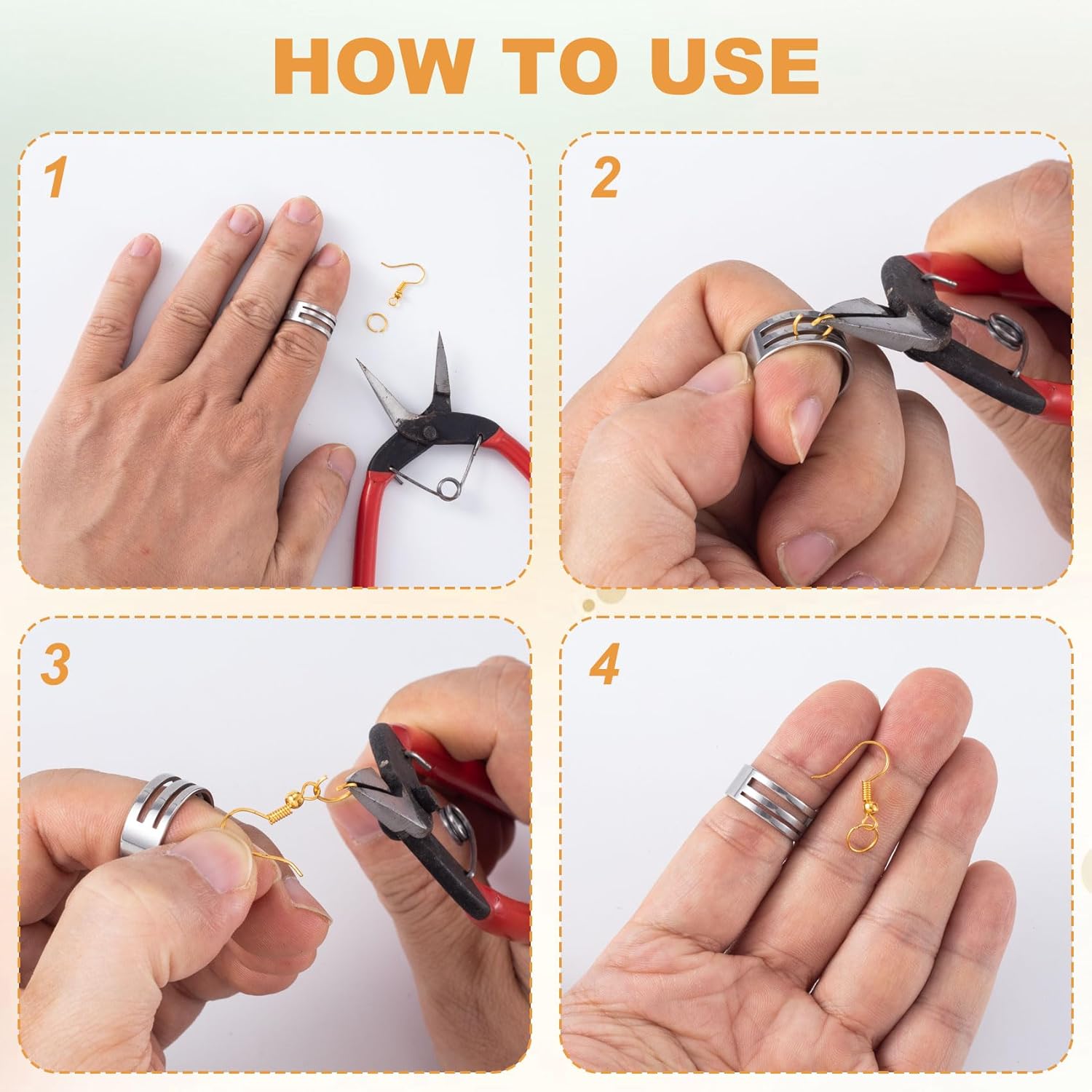 HOW TO USE

1

2

3

4