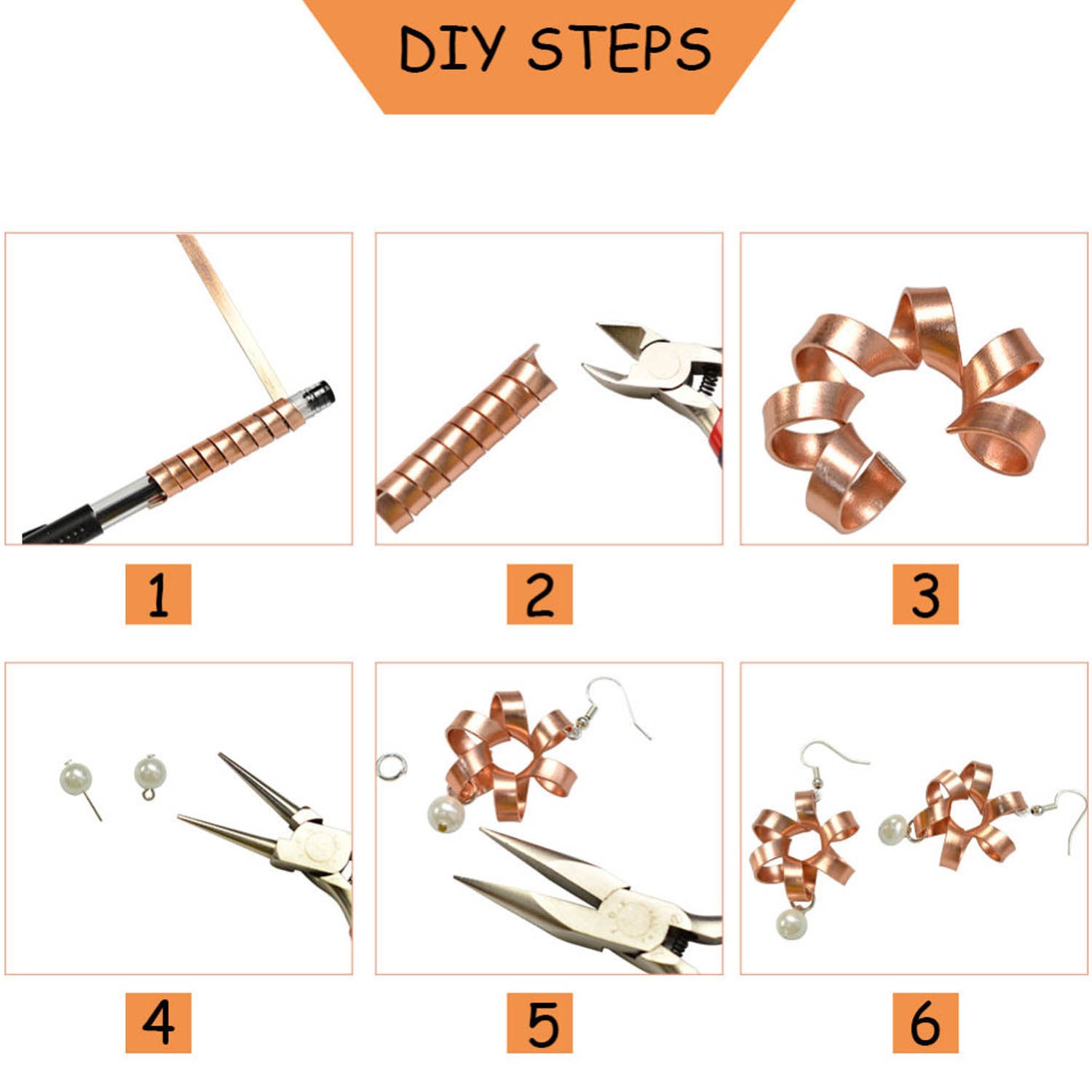 DIY STEPS

1

2

3

4

5

6